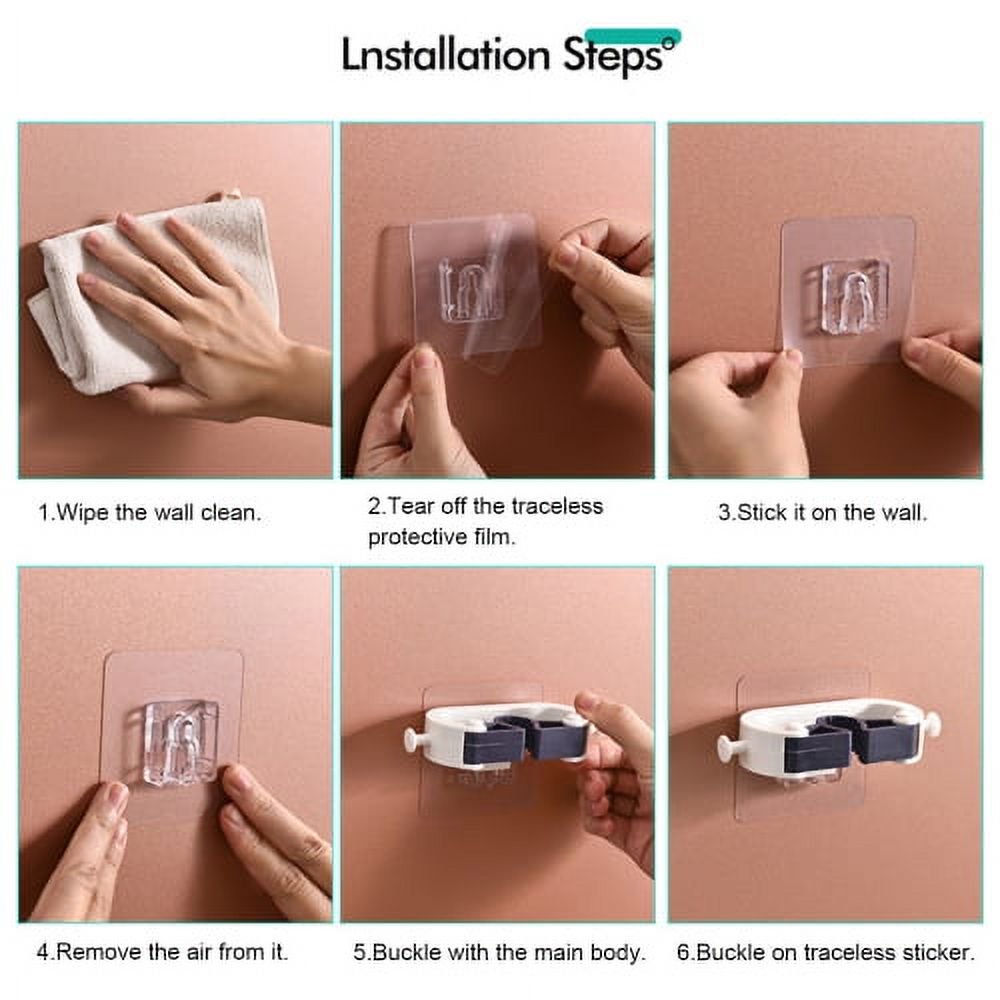 Lnstallation Steps

1.Wipe the wall clean.

2.Tear off the traceless protective film.

3.Stick it on the wall.

4.Remove the air from it.

5.Buckle with the main body.

6.Buckle on traceless sticker.